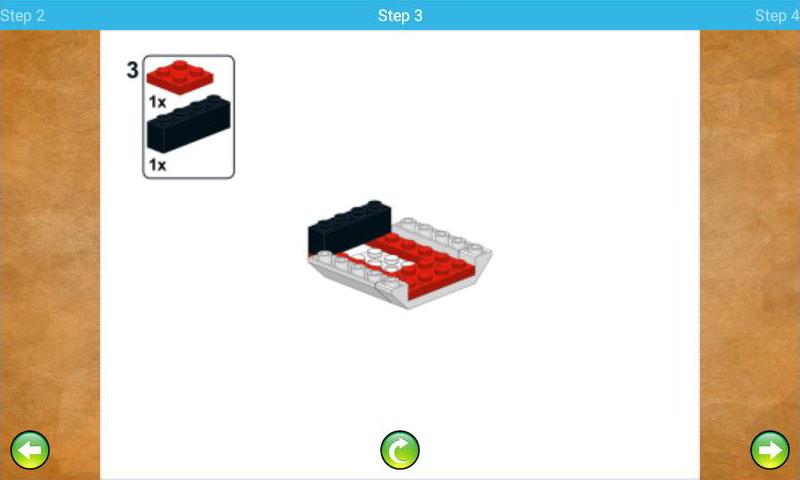 Step 2
Step 3
Step 4

3
1x
1x